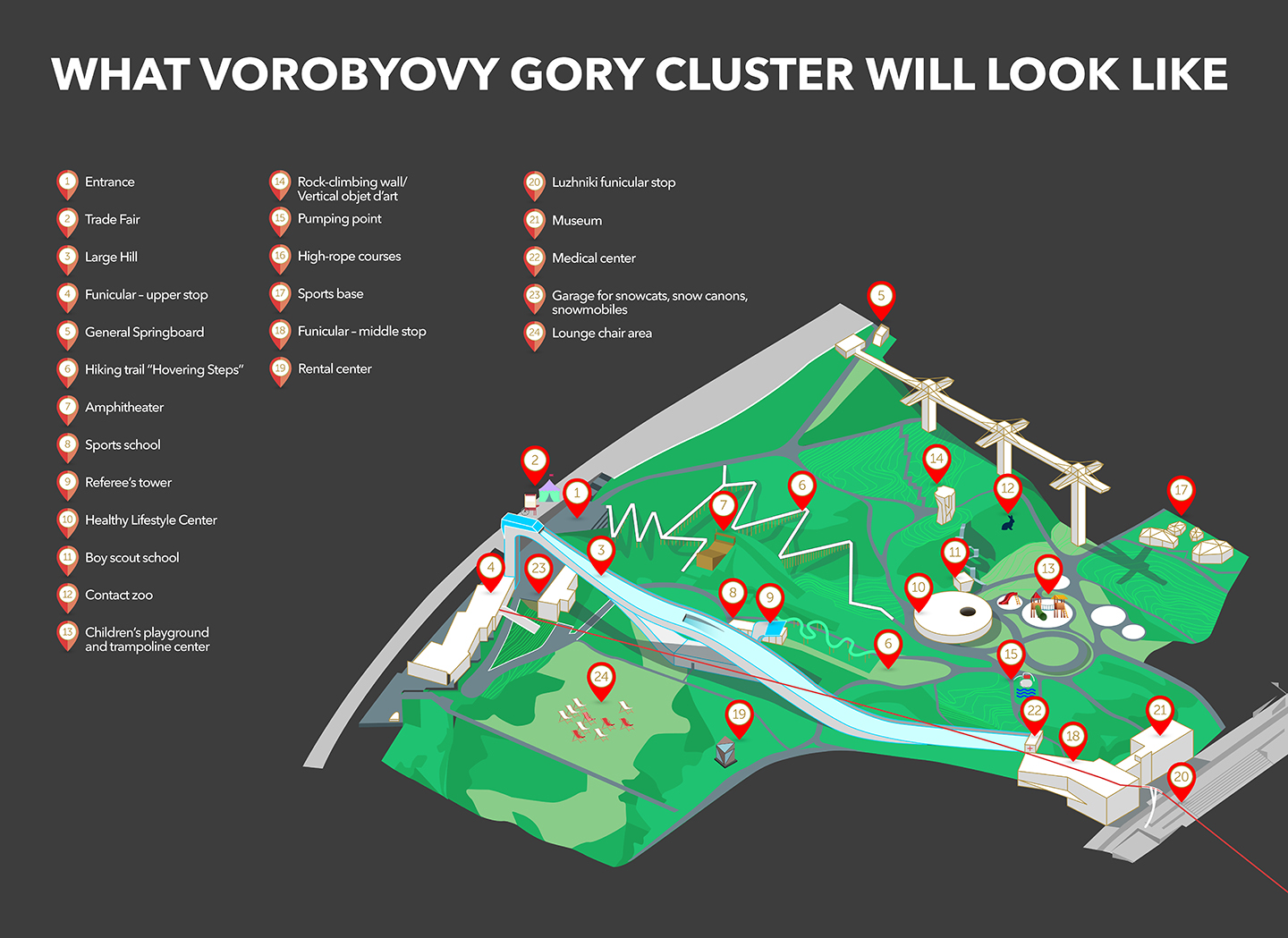 WHAT VOROBYOVY GORY CLUSTER WILL LOOK LIKE

1 Entrance
2 Trade Fair
3 Large Hill
4 Funicular – upper stop
5 General Springboard
6 Hiking trail "Hovering Steps"
7 Amphitheater
8 Sports school
9 Referee's tower
10 Healthy Lifestyle Center
11 Boy scout school
12 Contact zoo
13 Children's playground and trampoline center

14 Rock-climbing wall/ Vertical objet d'art
15 Pumping point
16 High-rope courses
17 Sports base
18 Funicular – middle stop
19 Rental center

20 Luzhniki funicular stop
21 Museum
22 Medical center
23 Garage for snowcats, snow canons, snowmobiles
24 Lounge chair area

5
2
1
7
6
14
12
17
3
4
23
11
13
8
9
10
6
15
24
19
22
18
21
20