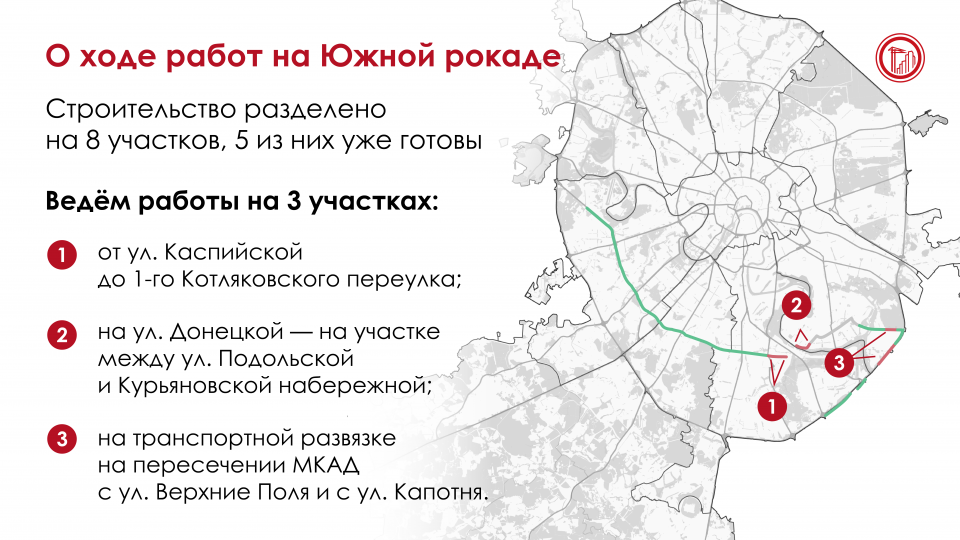 О ходе работ на Южной рокаде

Строительство разделено на 8 участков, 5 из них уже готовы

Ведём работы на 3 участках:

1 от ул. Каспийской до 1-го Котляковского переулка;

2 на ул. Донецкой — на участке между ул. Подольской и Курьяновской набережной;

3 на транспортной развязке на пересечении МКАД с ул. Верхние Поля и с ул. Капотня.

2

3

1