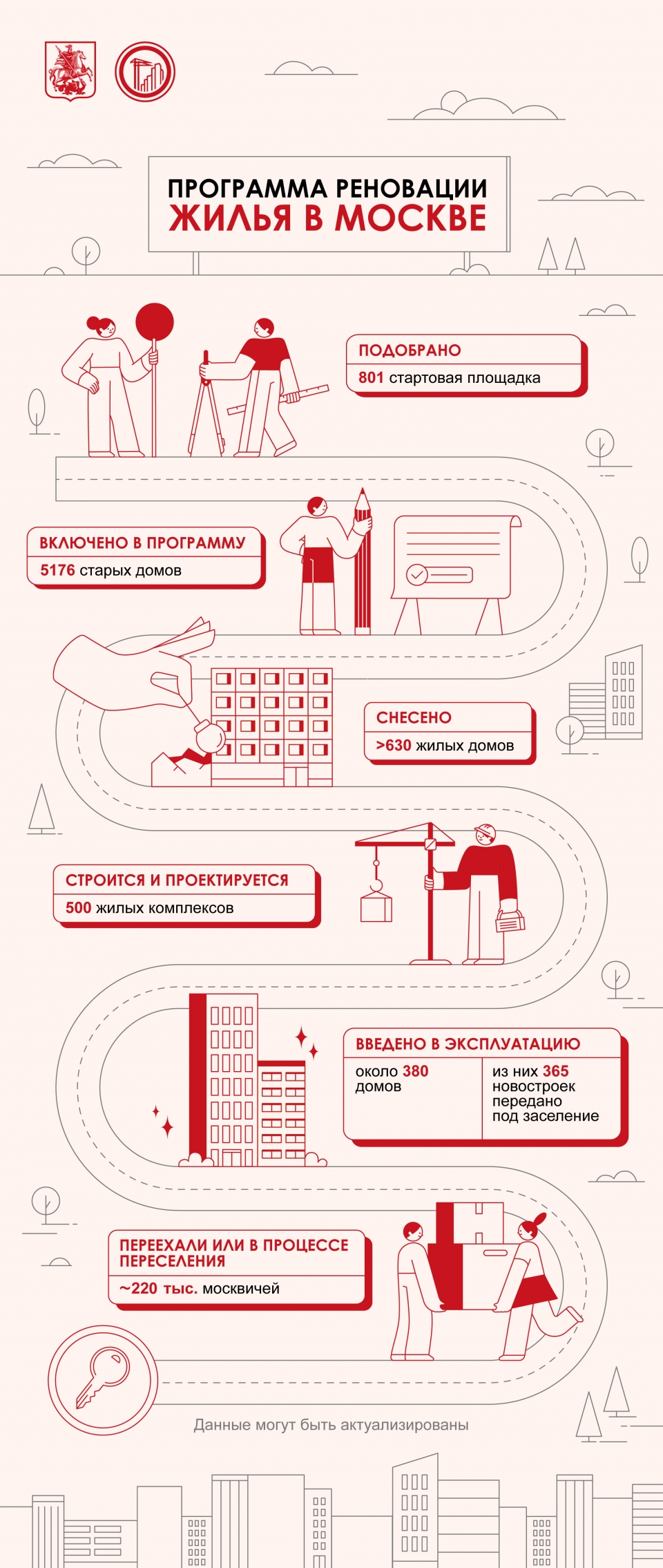 ПРОГРАММА РЕНОВАЦИИ
ЖИЛЬЯ В МОСКВЕ

ПОДОБРАНО
801 стартовая площадка

ВКЛЮЧЕНО В ПРОГРАММУ
5176 старых домов

СНЕСЕНО
>630 жилых домов

СТРОИТСЯ И ПРОЕКТИРУЕТСЯ
500 жилых комплексов

ВВЕДЕНО В ЭКСПЛУАТАЦИЮ
около 380 домов
из них 365 новостроек передано под заселение

ПЕРЕЕХАЛИ ИЛИ В ПРОЦЕССЕ ПЕРЕСЕЛЕНИЯ
~220 тыс. москвичей

Данные могут быть актуализированы