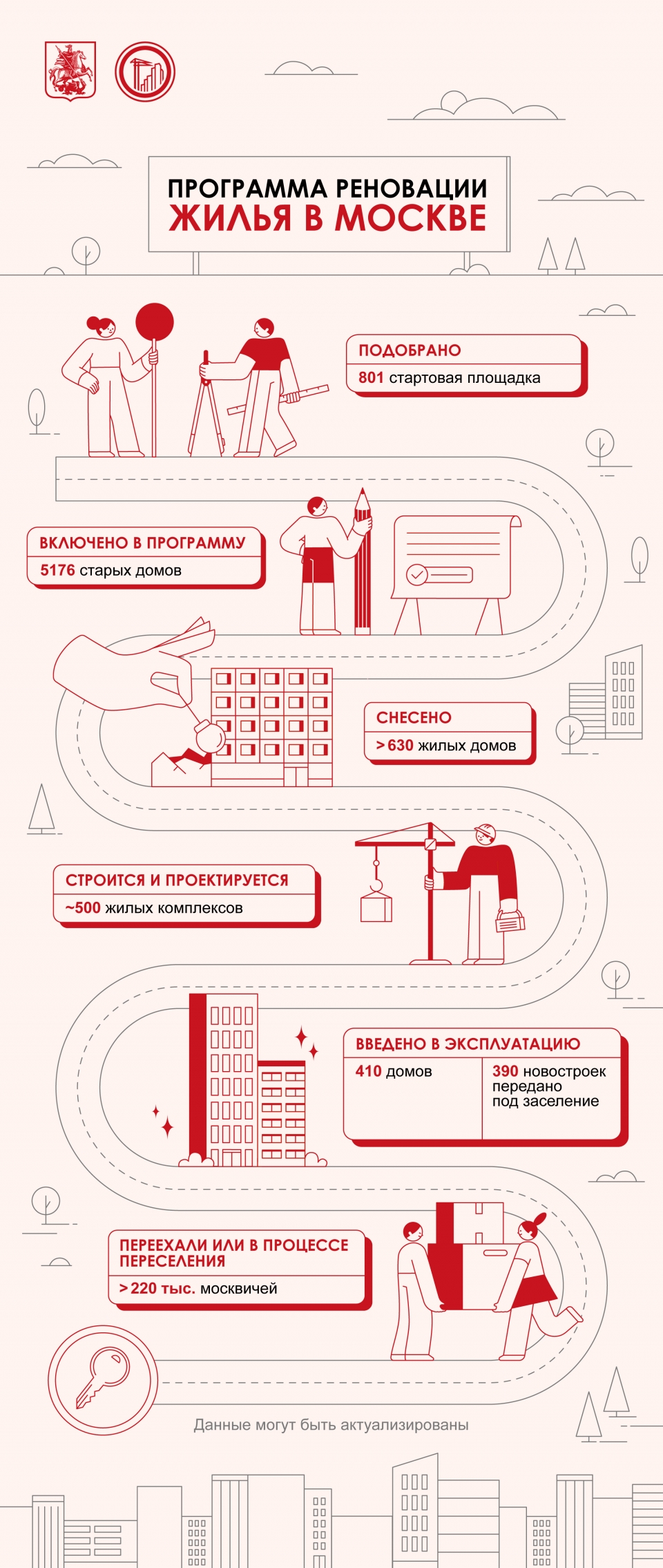 ПРОГРАММА РЕНОВАЦИИ
ЖИЛЬЯ В МОСКВЕ

ПОДОБРАНО
801 стартовая площадка

ВКЛЮЧЕНО В ПРОГРАММУ
5176 старых домов

СНЕСЕНО
>630 жилых домов

СТРОИТСЯ И ПРОЕКТИРУЕТСЯ
~500 жилых комплексов

ВВЕДЕНО В ЭКСПЛУАТАЦИЮ
410 домов
390 новостроек передано под заселение

ПЕРЕЕХАЛИ ИЛИ В ПРОЦЕССЕ ПЕРЕСЕЛЕНИЯ
>220 тыс. москвичей

Данные могут быть актуализированы