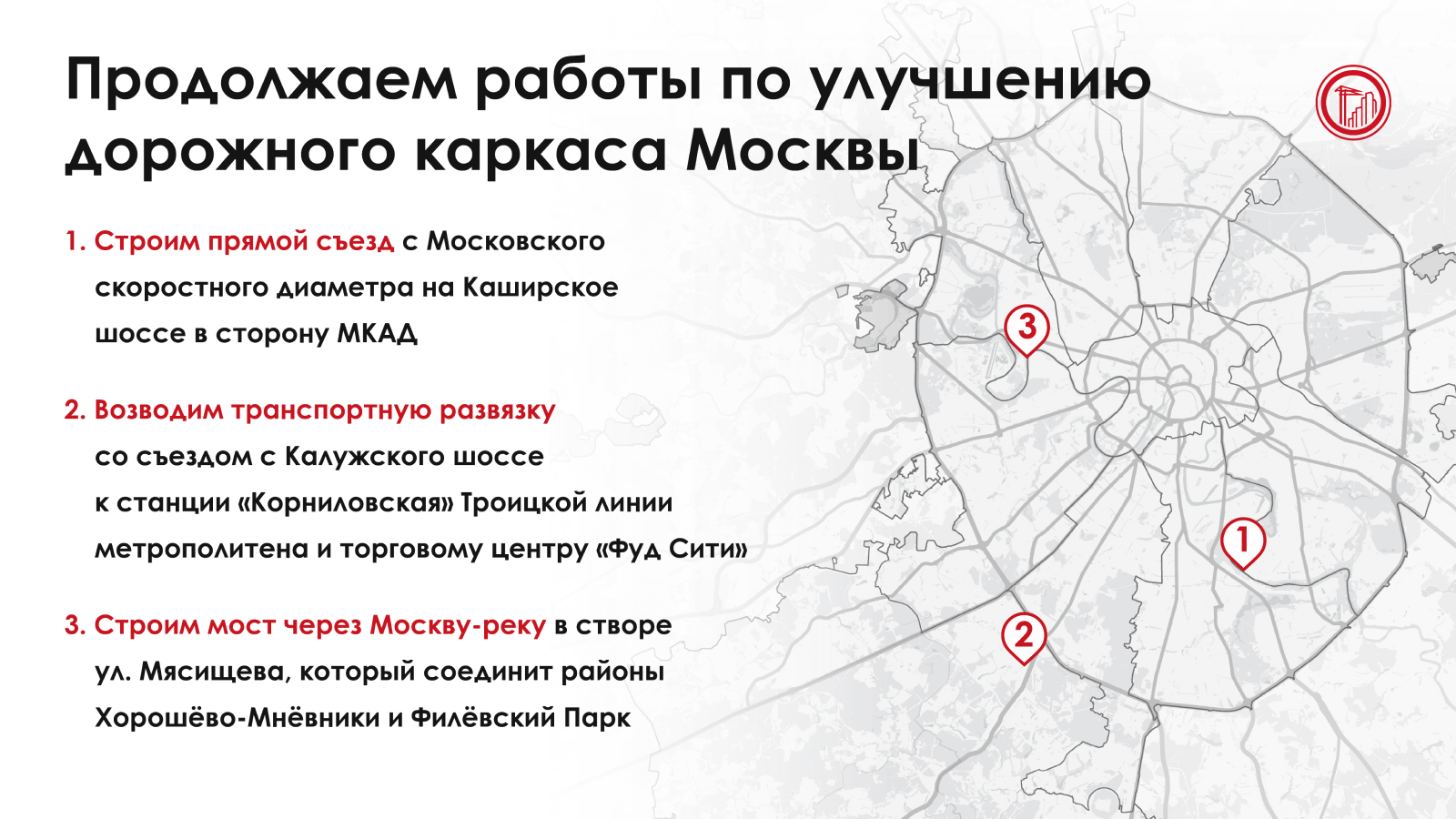 Продолжаем работы по улучшению дорожного каркаса Москвы

1. Строим прямой съезд с Московского скоростного диаметра на Каширское шоссе в сторону МКАД

2. Возводим транспортную развязку со съездом с Калужского шоссе к станции «Корниловская» Троицкой линии метрополитена и торговому центру «Фуд Сити»

3. Строим мост через Москву-реку в створе ул. Мясищева, который соединит районы Хорошёво-Мнёвники и Филёвский Парк

3

1

2