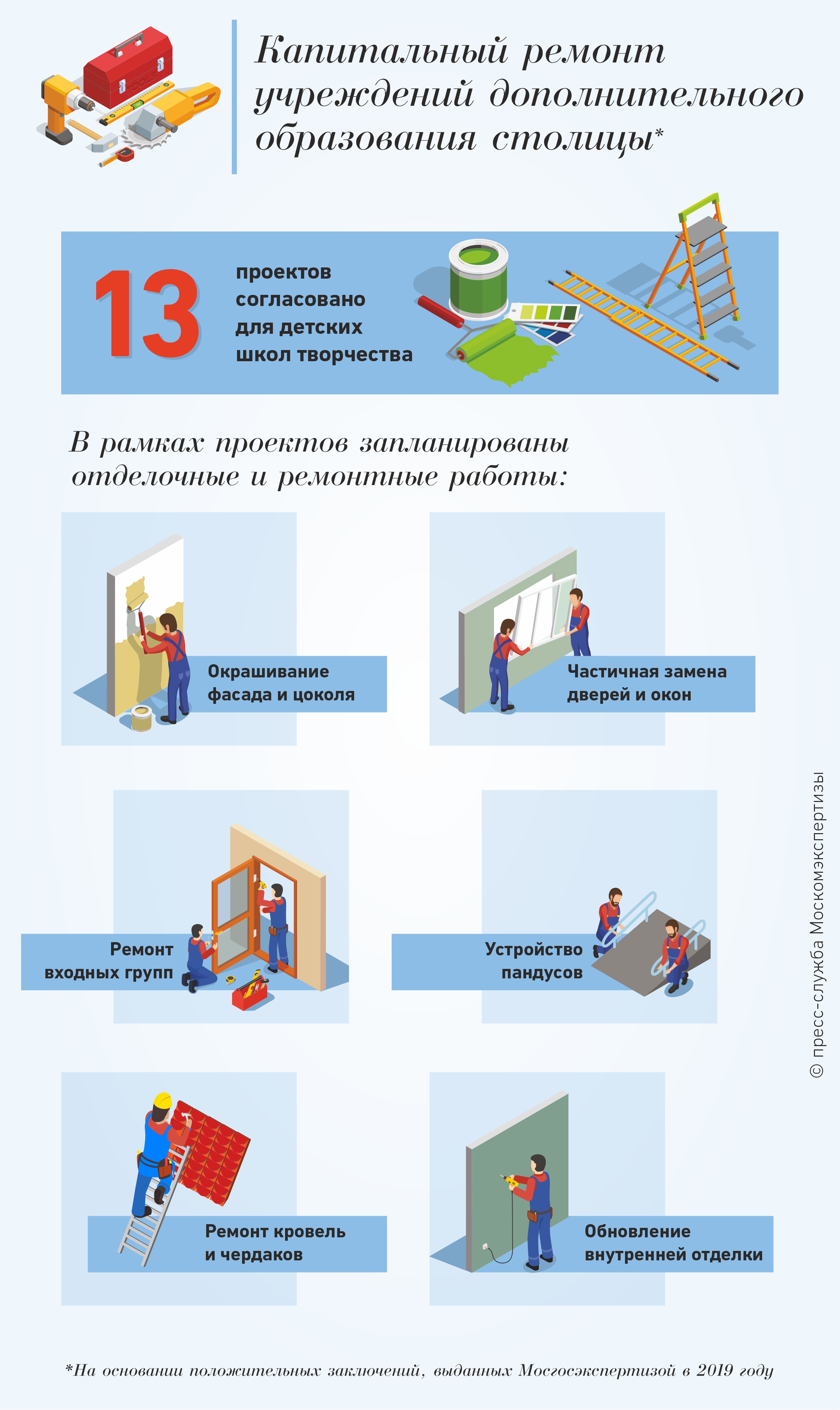 Капитальный ремонт учреждений дополнительного образования столицы*

13 проектов согласовано для детских школ творчества

В рамках проектов запланированы отделочные и ремонтные работы:

Окрашивание фасада и цоколя

Частичная замена дверей и окон

Ремонт входных групп

Устройство пандусов

Ремонт кровель и чердаков

Обновление внутренней отделки

© пресс-служба Москомэкспертизы

*На основании положительных заключений, выданных Мосгосэкспертизой в 2019 году