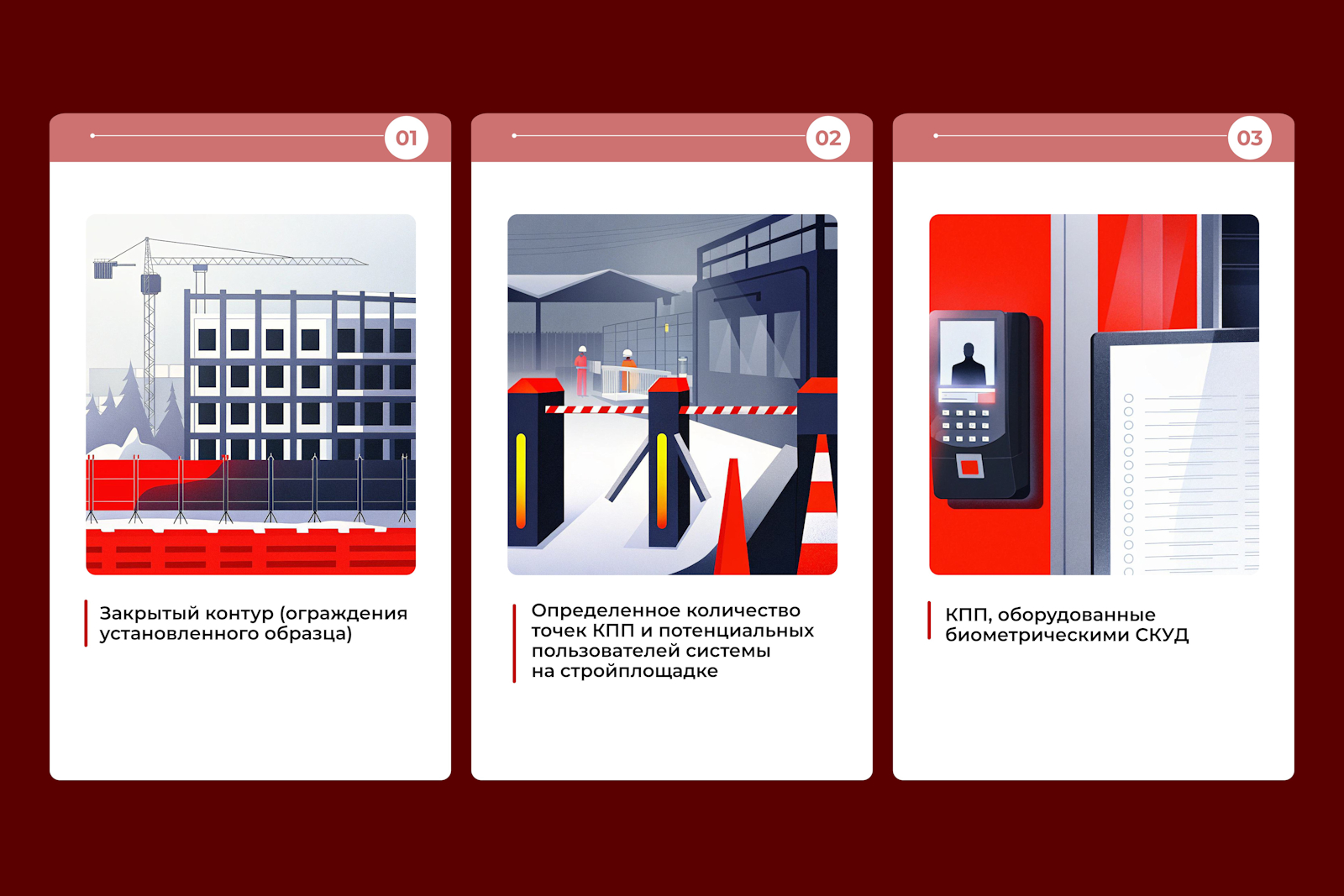 01

Закрытый контур (ограждения установленного образца)

02

Определенное количество точек КПП и потенциальных пользователей системы на стройплощадке

03

КПП, оборудованные биометрическими СКУД