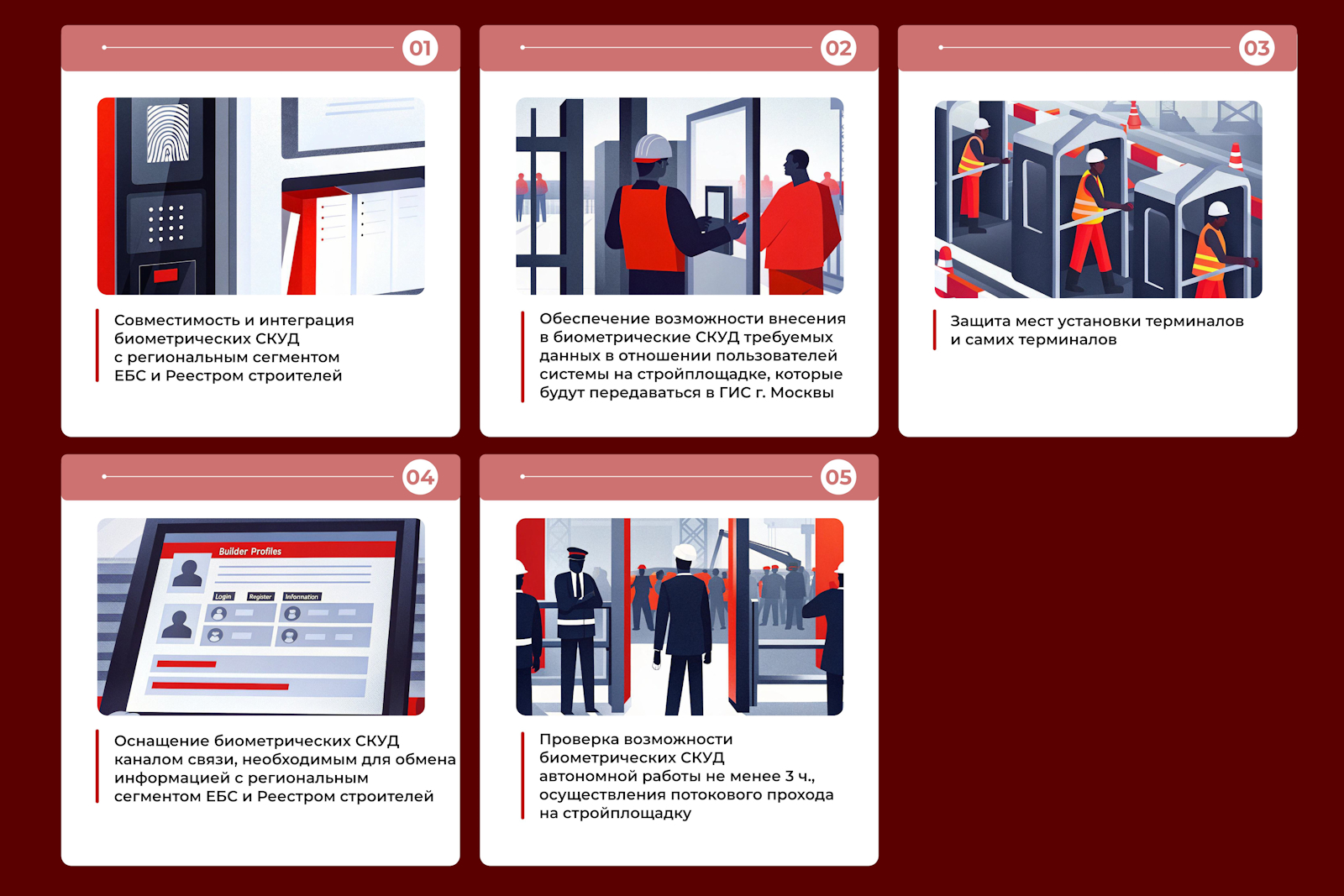 01

Совместимость и интеграция биометрических СКУД с региональным сегментом ЕБС и Реестром строителей

02

Обеспечение возможности внесения в биометрические СКУД требуемых данных в отношении пользователей системы на стройплощадке, которые будут передаваться в ГИС г. Москвы

03

Защита мест установки терминалов и самих терминалов

04

Builder Profiles

Login

Register

Information

Оснащение биометрических СКУД каналом связи, необходимым для обмена информацией с региональным сегментом ЕБС и Реестром строителей

05

Проверка возможности биометрических СКУД автономной работы не менее 3 ч., осуществления потокового прохода на стройплощадку