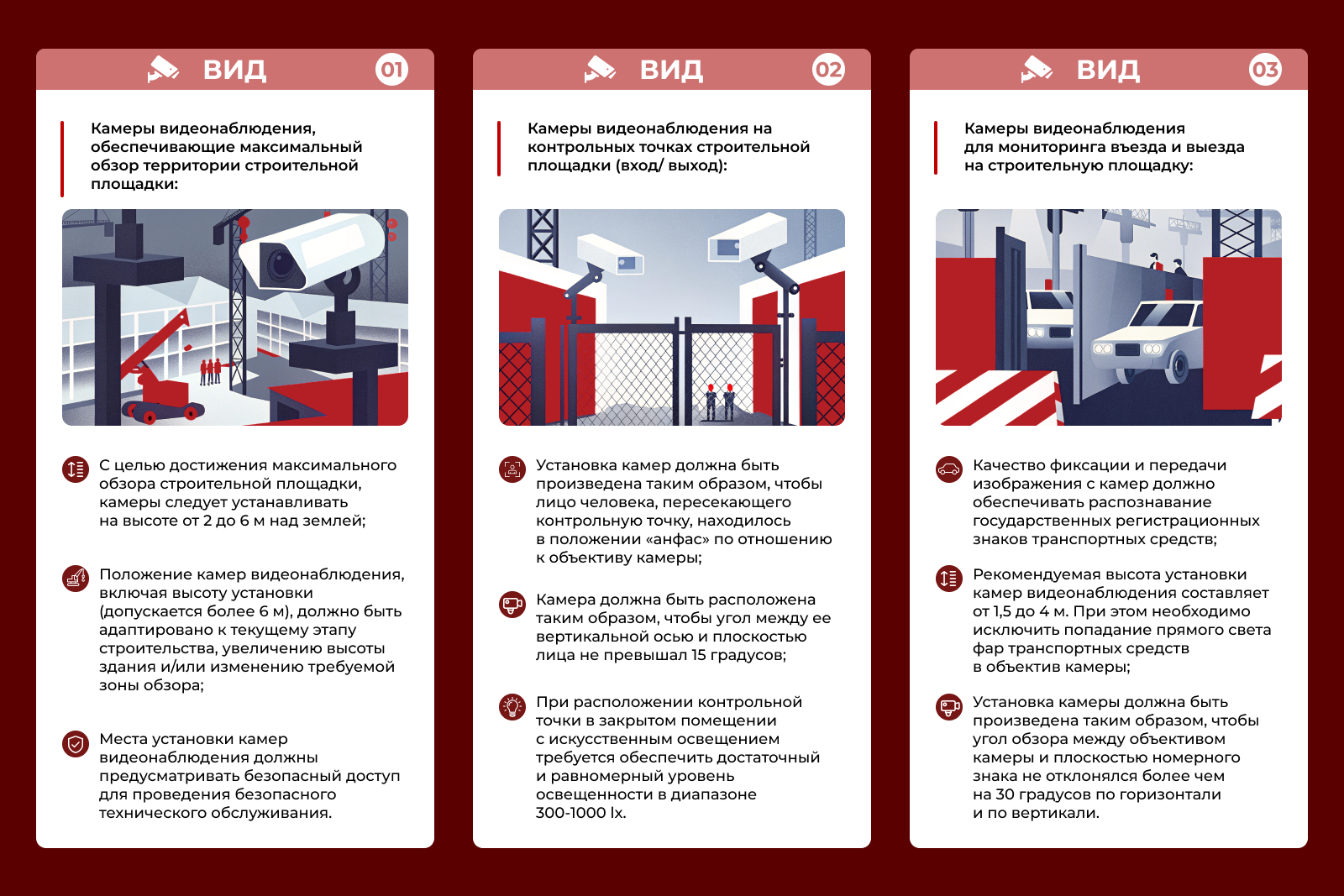 ВИД 01

Камеры видеонаблюдения, обеспечивающие максимальный обзор территории строительной площадки:

С целью достижения максимального обзора строительной площадки, камеры следует устанавливать на высоте от 2 до 6 м над землей;

Положение камер видеонаблюдения, включая высоту установки (допускается более 6 м), должно быть адаптировано к текущему этапу строительства, увеличению высоты здания и/или изменению требуемой зоны обзора;

Места установки камер видеонаблюдения должны предусматривать безопасный доступ для проведения безопасного технического обслуживания.

ВИД 02

Камеры видеонаблюдения на контрольных точках строительной площадки (вход/ выход):

Установка камер должна быть произведена таким образом, чтобы лицо человека, пересекающего контрольную точку, находилось в положении «анфас» по отношению к объективу камеры;

Камера должна быть расположена таким образом, чтобы угол между ее вертикальной осью и плоскостью лица не превышал 15 градусов;

При расположении контрольной точки в закрытом помещении с искусственным освещением требуется обеспечить достаточный и равномерный уровень освещенности в диапазоне 300-1000 lx.

ВИД 03

Камеры видеонаблюдения для мониторинга въезда и выезда на строительную площадку:

Качество фиксации и передачи изображения с камер должно обеспечивать распознавание государственных регистрационных знаков транспортных средств;

Рекомендуемая высота установки камер видеонаблюдения составляет от 1,5 до 4 м. При этом необходимо исключить попадание прямого света фар транспортных средств в объектив камеры;

Установка камеры должна быть произведена таким образом, чтобы угол обзора между объективом камеры и плоскостью номерного знака не отклонялся более чем на 30 градусов по горизонтали и по вертикали.