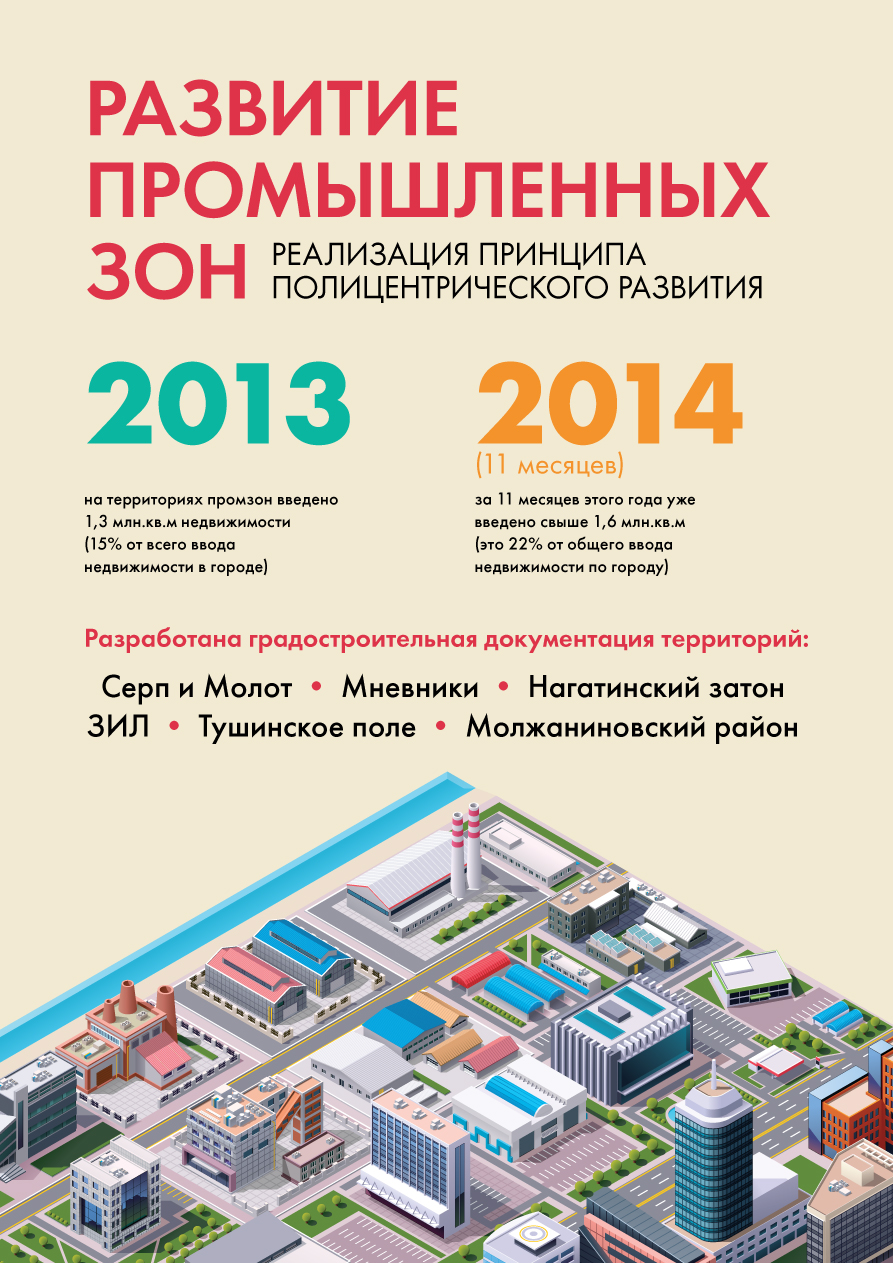 РАЗВИТИЕ ПРОМЫШЛЕННЫХ ЗОН

РЕАЛИЗАЦИЯ ПРИНЦИПА ПОЛИЦЕНТРИЧЕСКОГО РАЗВИТИЯ

2013

на территориях промзон введено 1,3 млн.кв.м недвижимости (15% от всего ввода недвижимости в городе)

2014

(11 месяцев)

за 11 месяцев этого года уже введено свыше 1,6 млн.кв.м (это 22% от общего ввода недвижимости по городу)

Разработана градостроительная документация территорий:

Серп и Молот • Мневники • Нагатинский затон
ЗИЛ • Тушинское поле • Молжаниновский район